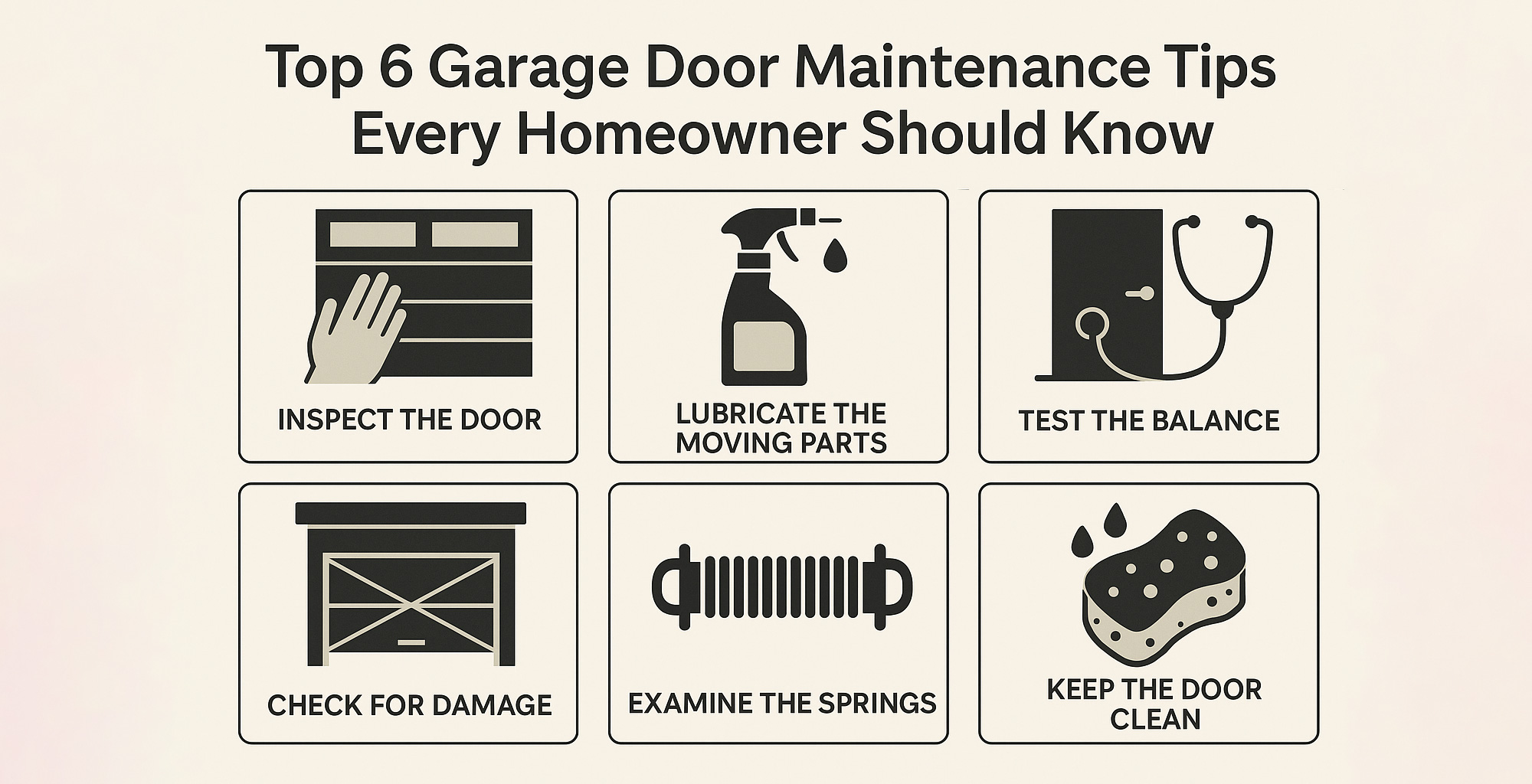 Top 6 Garage Door Maintenance Tips Every Homeowner Should Know

INSPECT THE DOOR

LUBRICATE THE MOVING PARTS

TEST THE BALANCE

CHECK FOR DAMAGE

EXAMINE THE SPRINGS

KEEP THE DOOR CLEAN